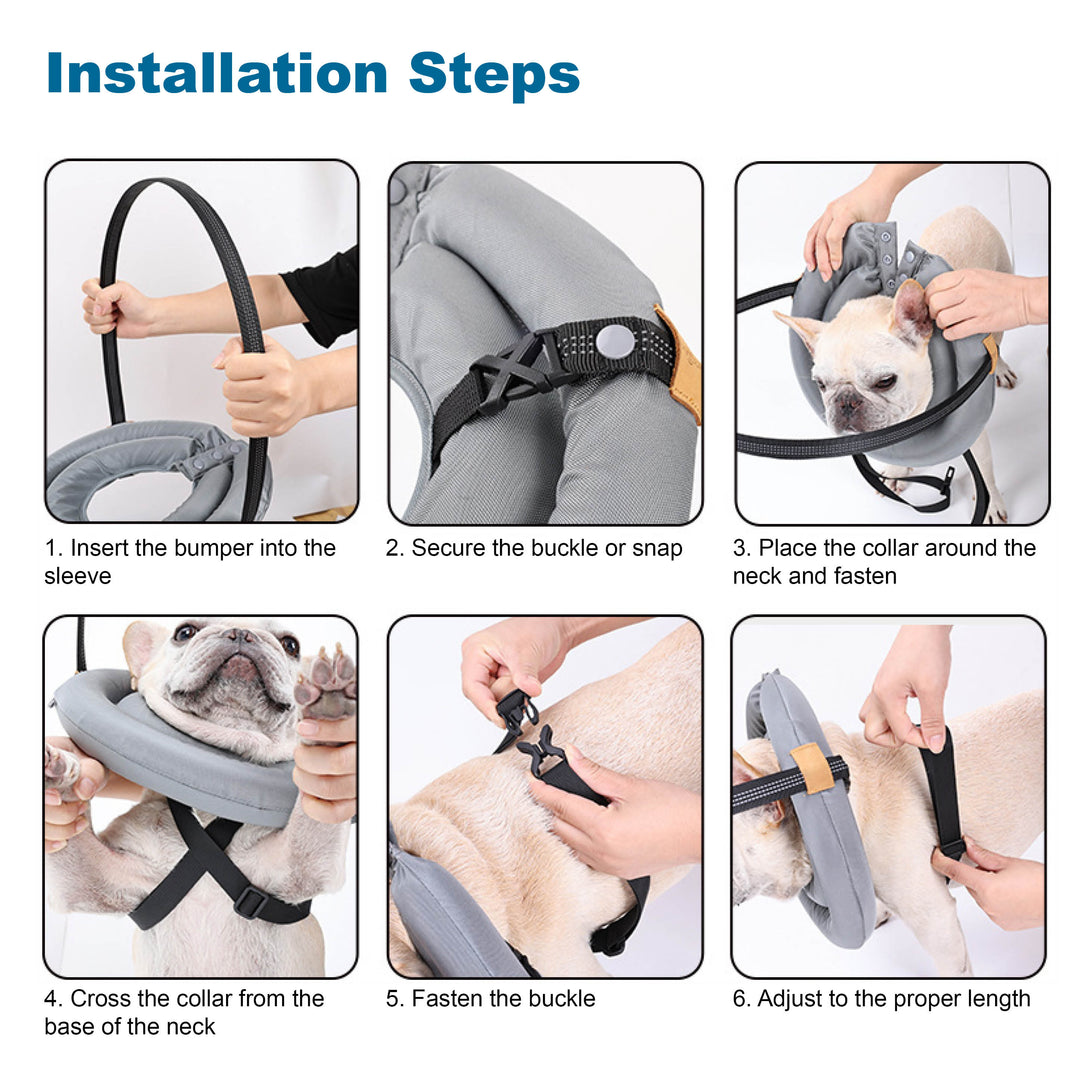 Installation Steps

1. Insert the bumper into the sleeve

2. Secure the buckle or snap

3. Place the collar around the neck and fasten

4. Cross the collar from the base of the neck

5. Fasten the buckle

6. Adjust to the proper length