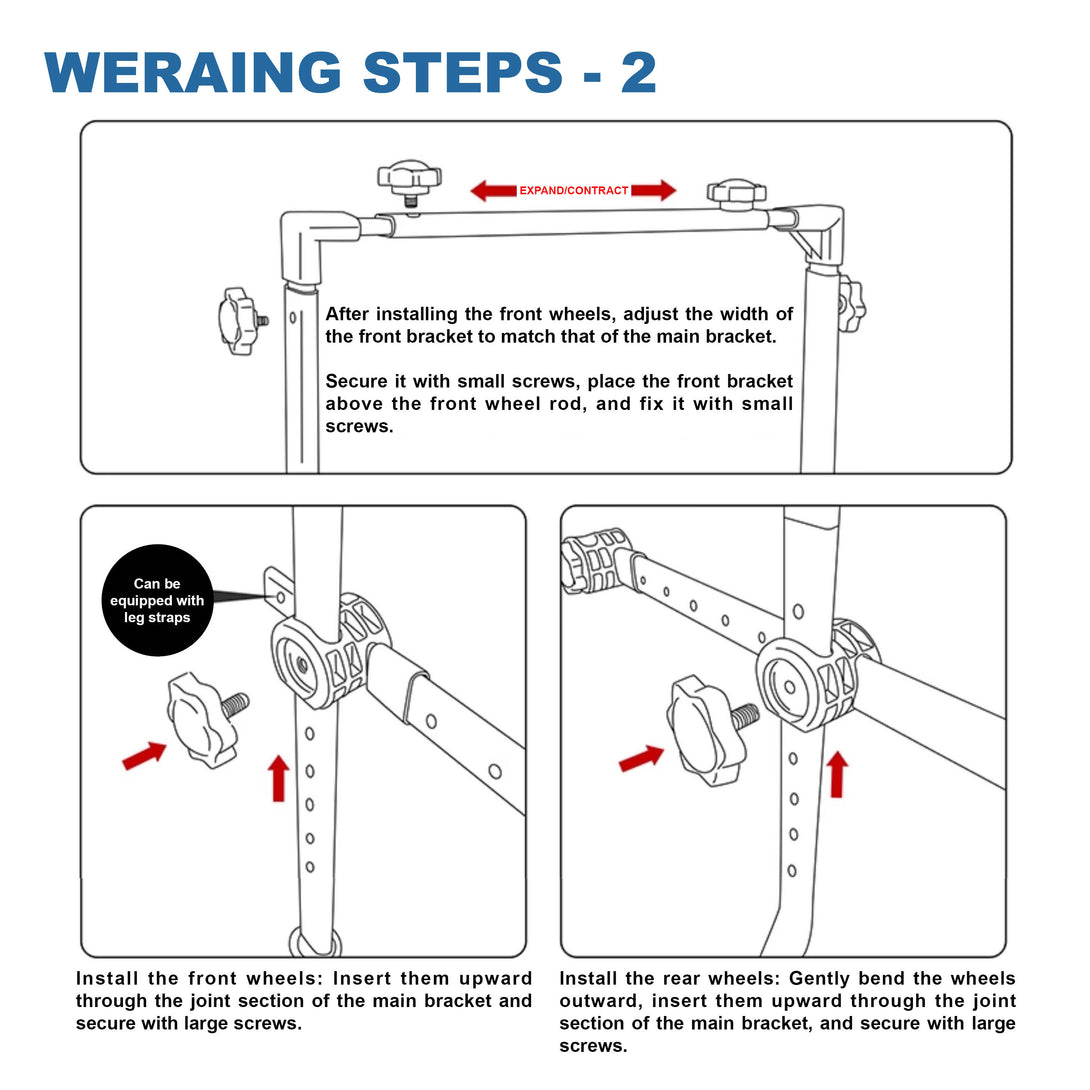 WERAING STEPS - 2

EXPAND/CONTRACT

After installing the front wheels, adjust the width of the front bracket to match that of the main bracket.

Secure it with small screws, place the front bracket above the front wheel rod, and fix it with small screws.

Can be equipped with leg straps

Install the front wheels: Insert them upward through the joint section of the main bracket and secure with large screws.

Install the rear wheels: Gently bend the wheels outward, insert them upward through the joint section of the main bracket, and secure with large screws.