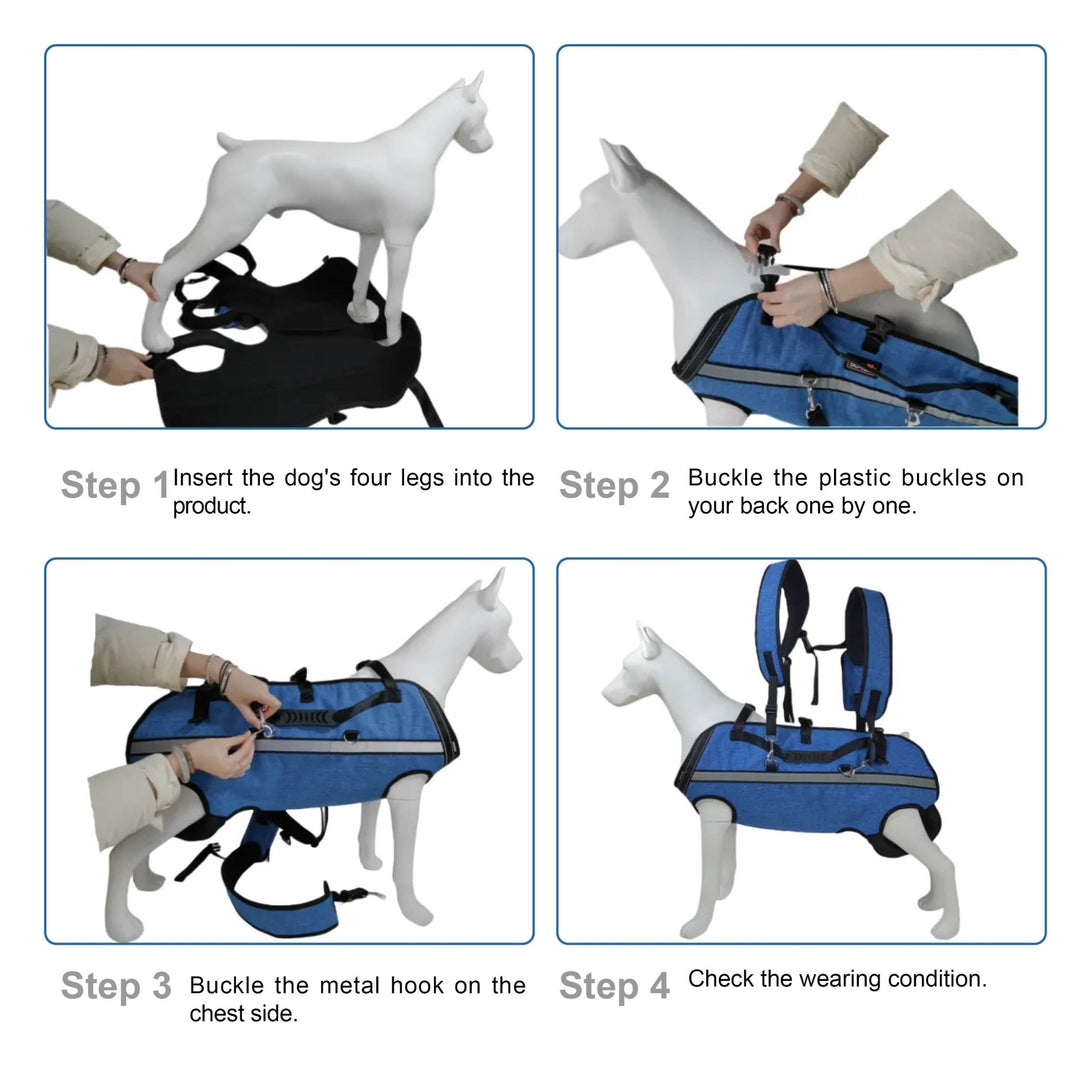 Step 1 Insert the dog's four legs into the product.

Step 2 Buckle the plastic buckles on your back one by one.

Step 3 Buckle the metal hook on the chest side.

Step 4 Check the wearing condition.