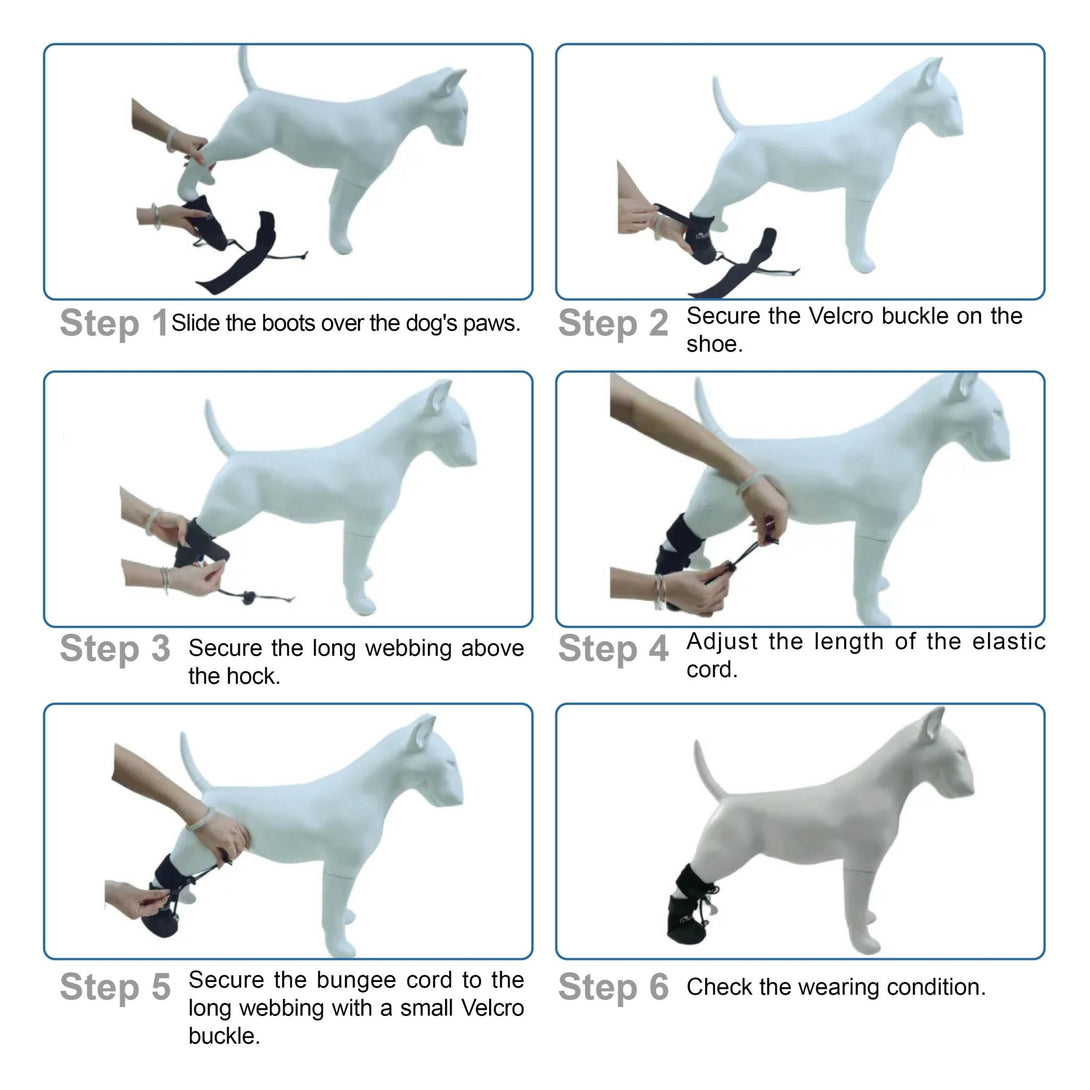 Step 1 Slide the boots over the dog's paws.

Step 2 Secure the Velcro buckle on the shoe.

Step 3 Secure the long webbing above the hock.

Step 4 Adjust the length of the elastic cord.

Step 5 Secure the bungee cord to the long webbing with a small Velcro buckle.

Step 6 Check the wearing condition.