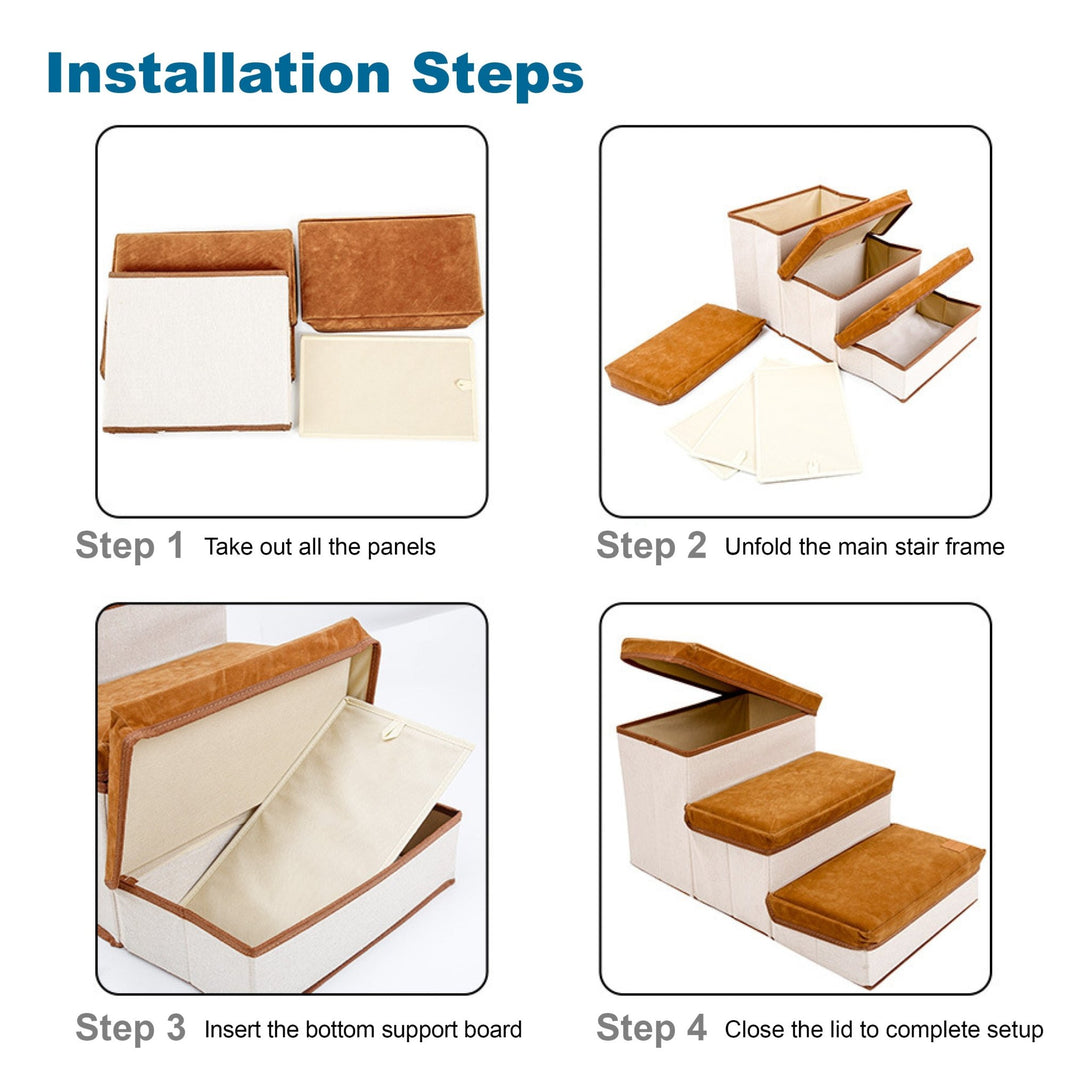 Installation Steps

Step 1 Take out all the panels

Step 2 Unfold the main stair frame

Step 3 Insert the bottom support board

Step 4 Close the lid to complete setup