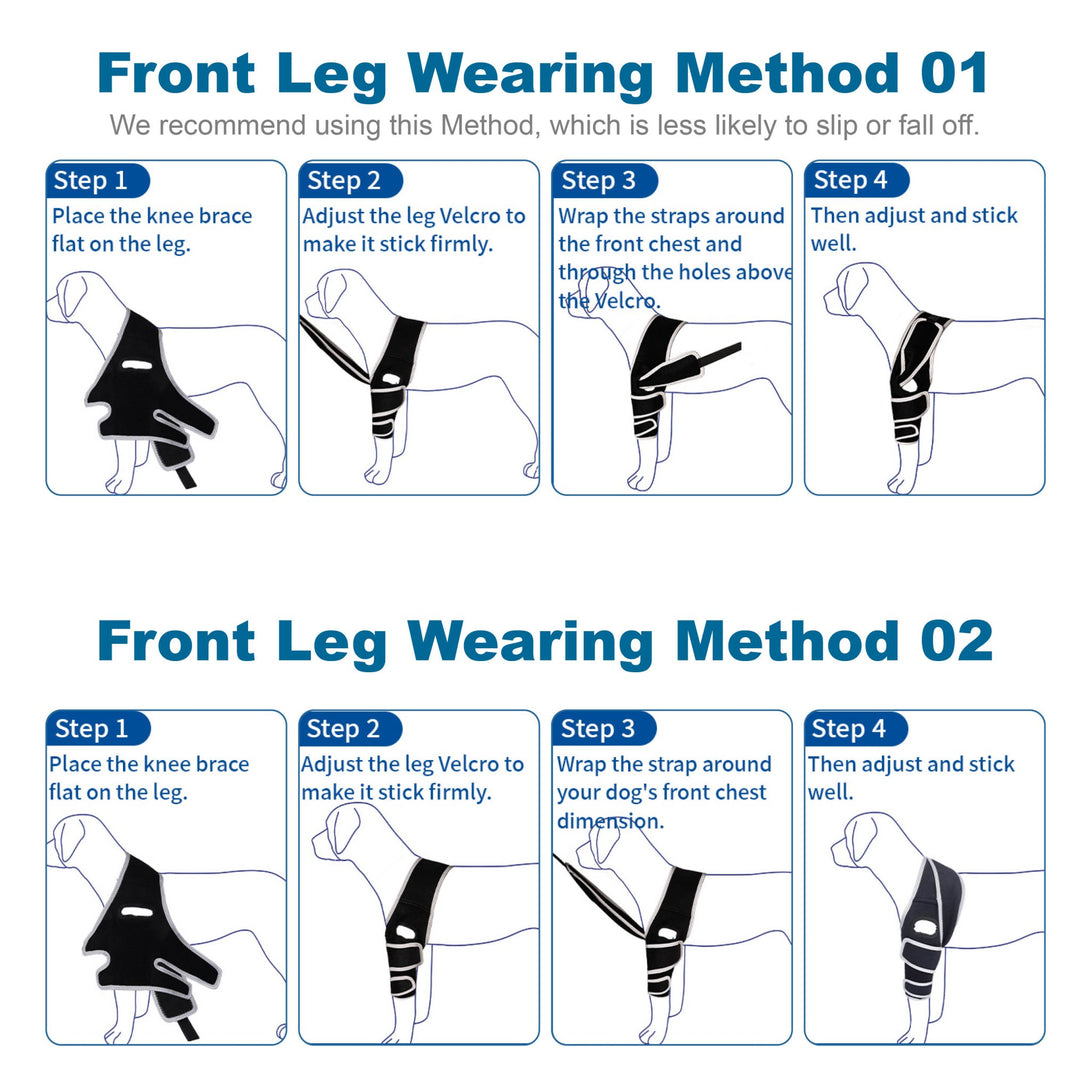 Front Leg Wearing Method 01

We recommend using this Method, which is less likely to slip or fall off.

Step 1
Place the knee brace flat on the leg.

Step 2
Adjust the leg Velcro to make it stick firmly.

Step 3
Wrap the straps around the front chest and through the holes above the Velcro.

Step 4
Then adjust and stick well.

Front Leg Wearing Method 02

Step 1
Place the knee brace flat on the leg.

Step 2
Adjust the leg Velcro to make it stick firmly.

Step 3
Wrap the strap around your dog's front chest dimension.

Step 4
Then adjust and stick well.