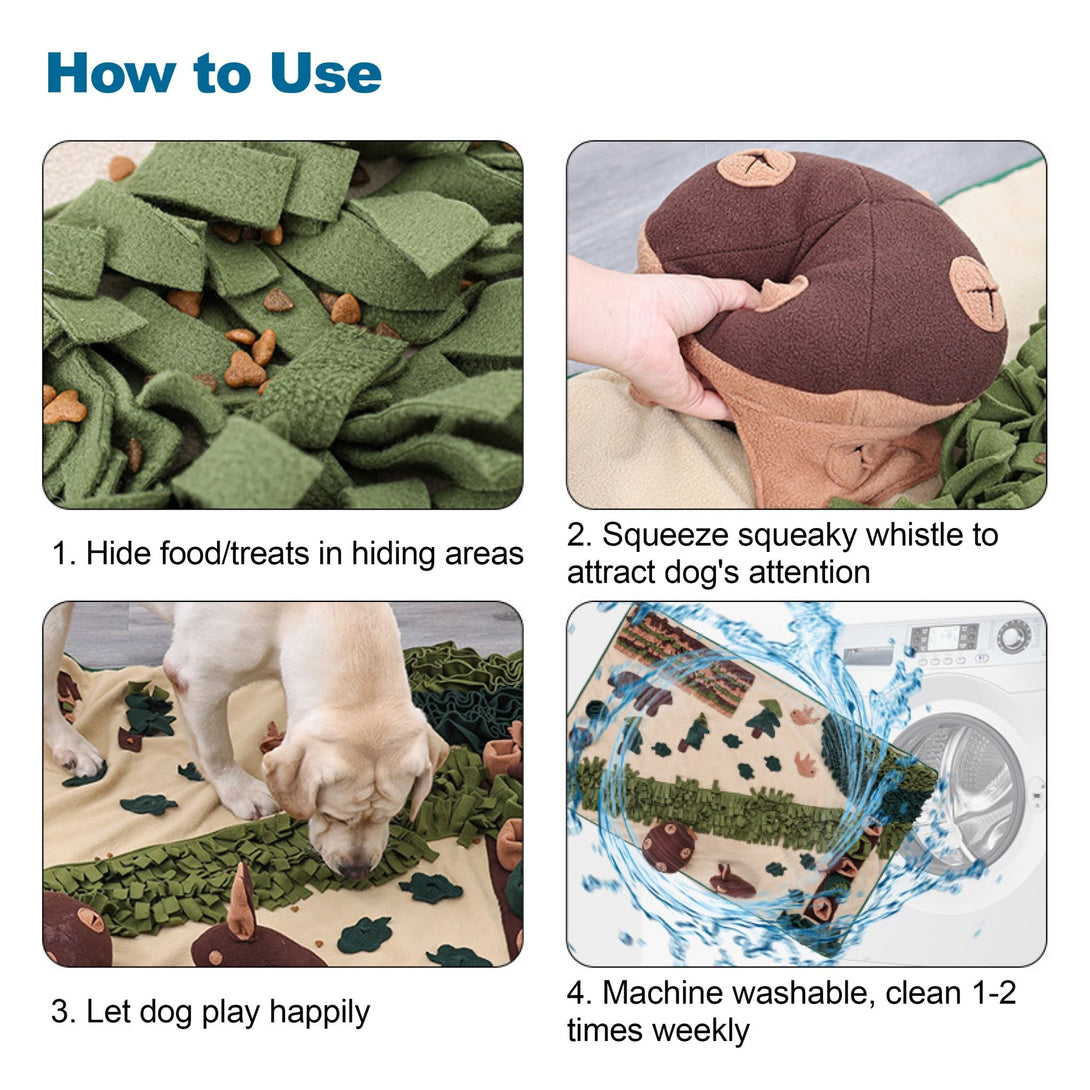 How to Use

1. Hide food/treats in hiding areas

2. Squeeze squeaky whistle to attract dog's attention

3. Let dog play happily

4. Machine washable, clean 1-2 times weekly